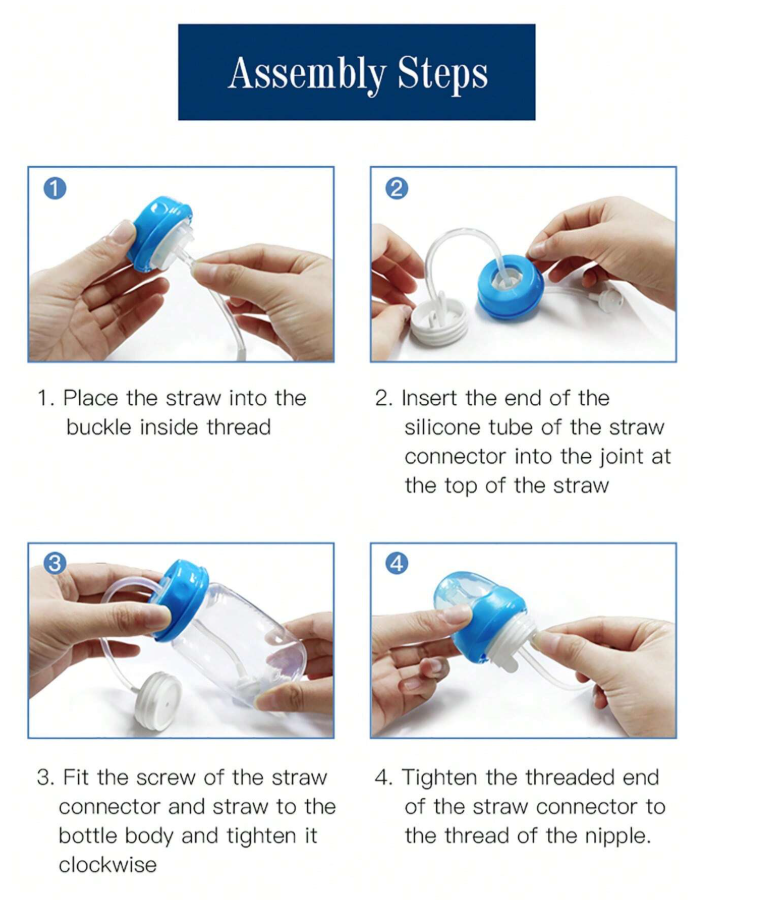 Assembly Steps

1

1. Place the straw into the buckle inside thread

2

2. Insert the end of the silicone tube of the straw connector into the joint at the top of the straw

3

3. Fit the screw of the straw connector and straw to the bottle body and tighten it clockwise

4

4. Tighten the threaded end of the straw connector to the thread of the nipple.