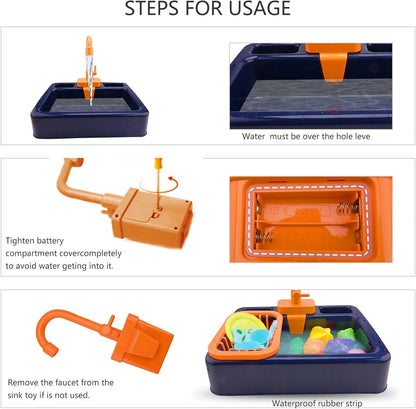 STEPS FOR USAGE

Water must be over the hole leve

Tighten battery compartment covercompletely to avoid water geting into it.

Remove the faucet from the sink toy if is not used.

Waterproof rubber strip