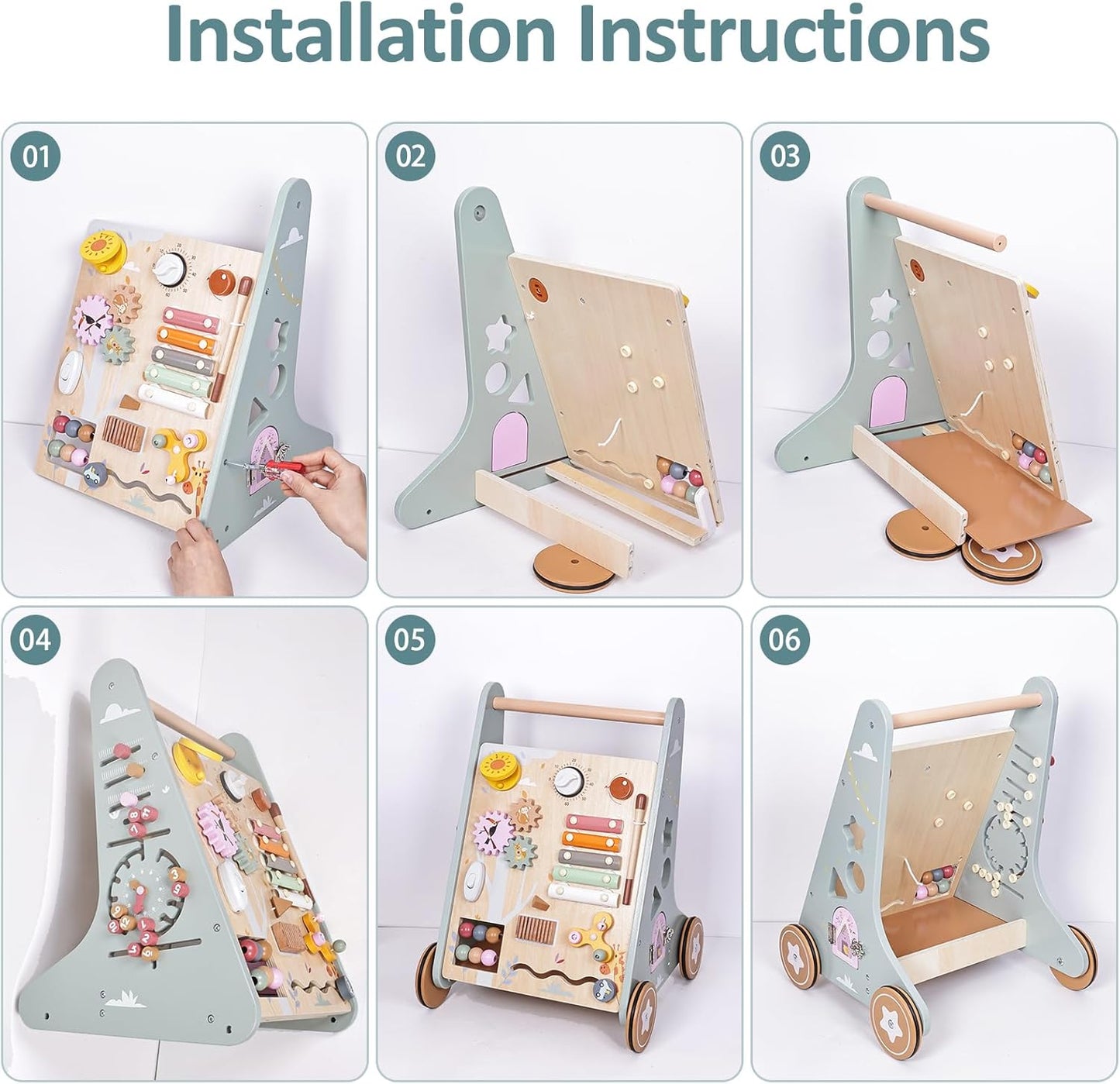 Installation Instructions

01

02

03

04

05

06