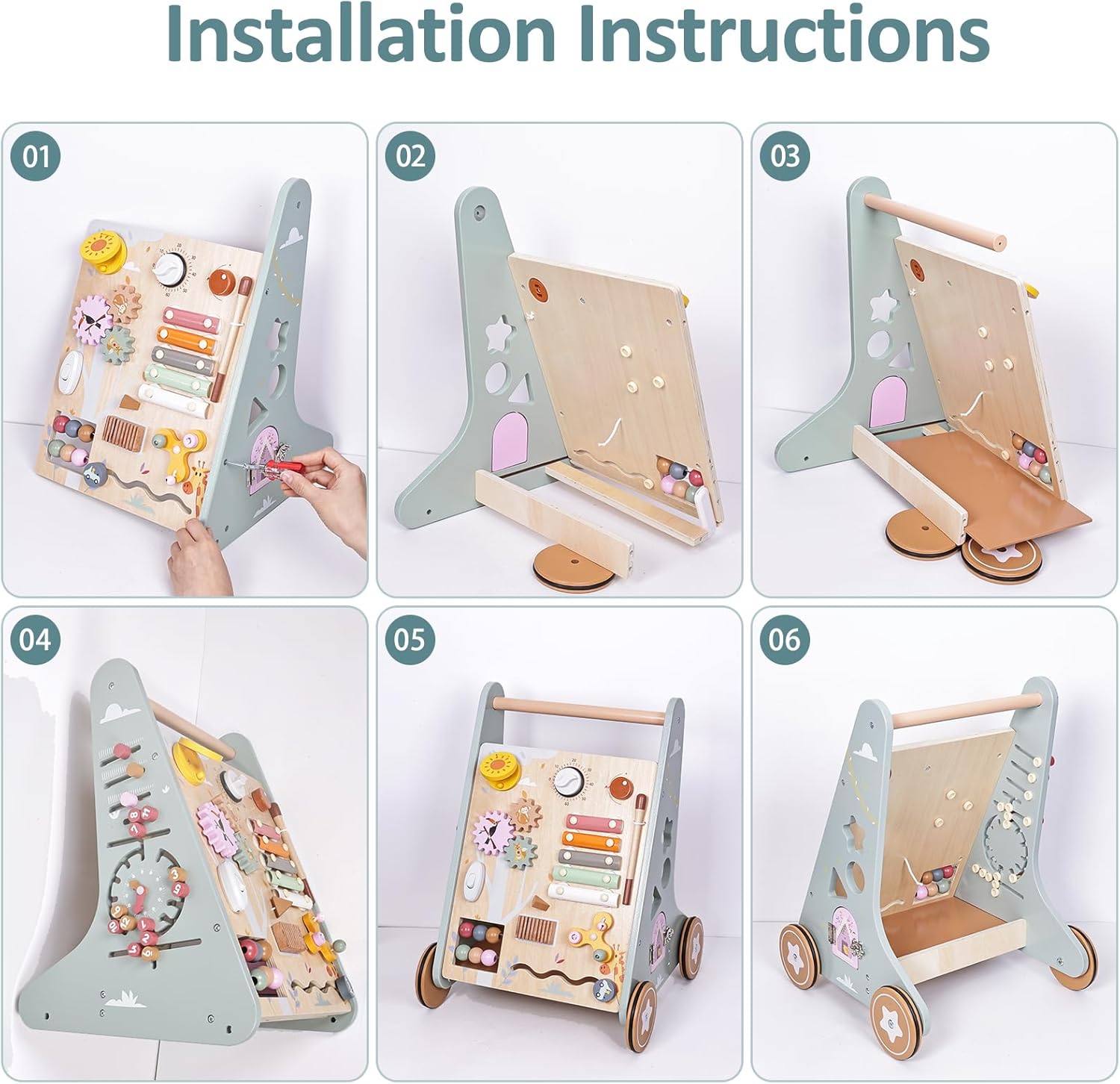 Installation Instructions

01

02

03

04

05

06