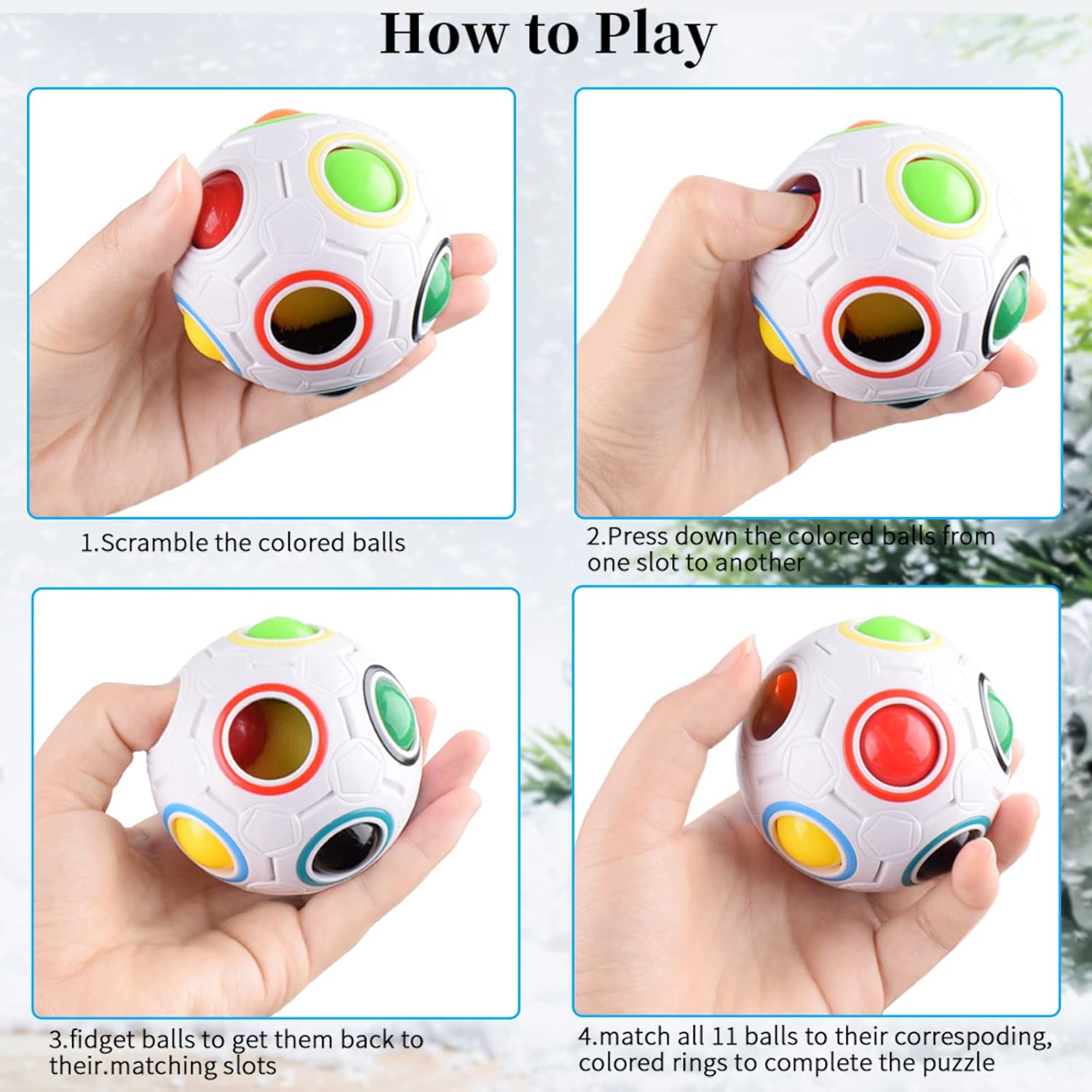 How to Play

1.Scramble the colored balls

2.Press down the colored balls from one slot to another

3.fidget balls to get them back to their.matching slots

4.match all 11 balls to their correspoding, colored rings to complete the puzzle