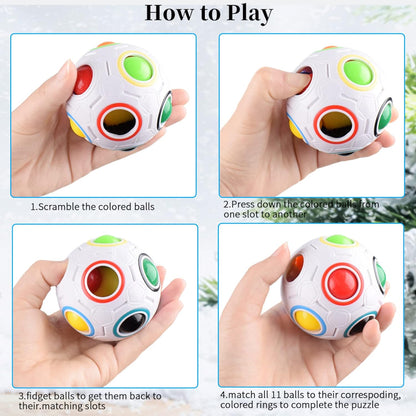 How to Play

1.Scramble the colored balls

2.Press down the colored balls from one slot to another

3.fidget balls to get them back to their.matching slots

4.match all 11 balls to their correspoding, colored rings to complete the puzzle